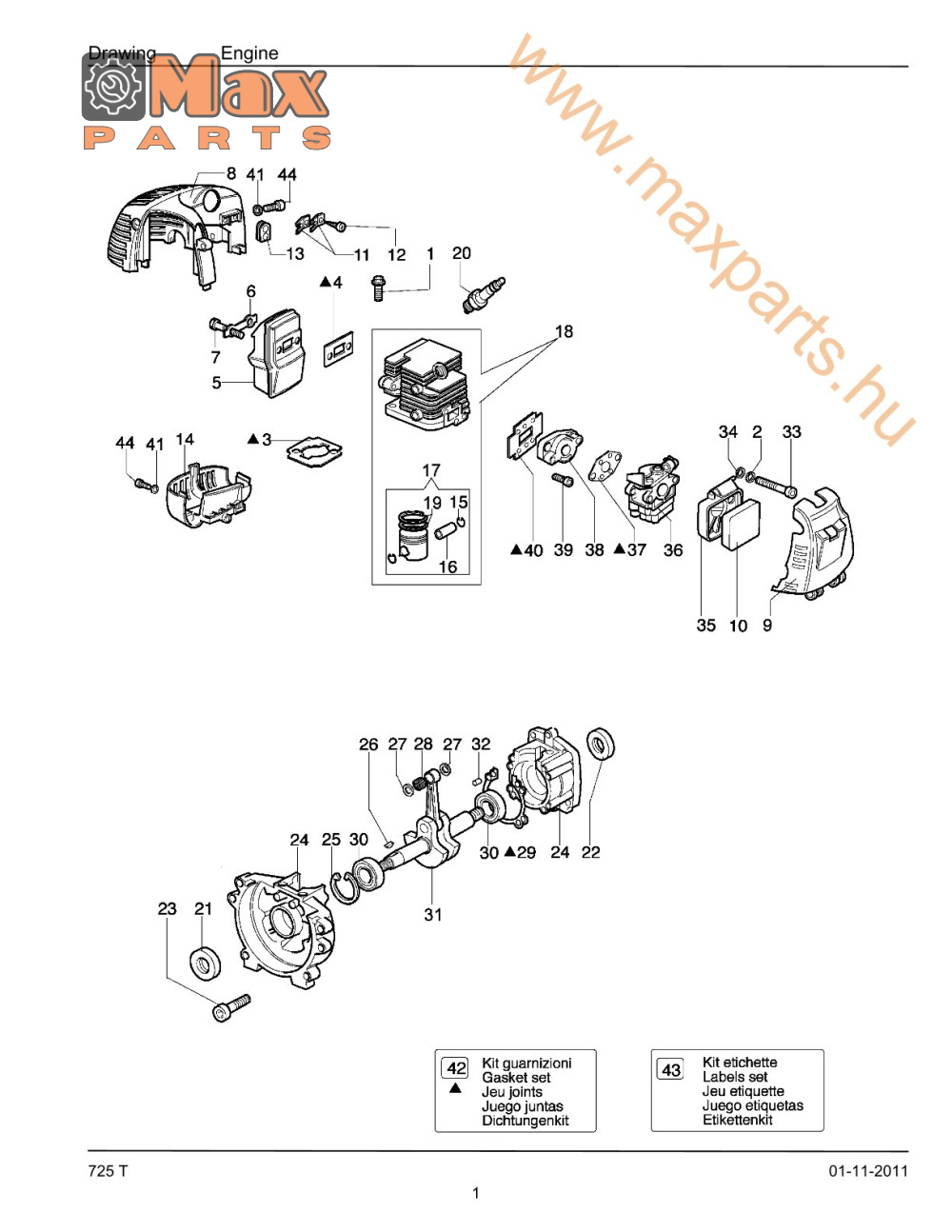 Drawing Engine

Max PARTS

www.maxparts.hu

8 41 44
13 11 12 1 20
6
▲4
7
5
18
44 41 14
▲3
17
19 15
16
34 2 33
▲40 39 38 ▲37 36
35 10 9

26 27 28 27 32
24 25 30
30 ▲29 24 22
31
23 21

42
▲
Kit guarnizioni
Gasket set
Jeu joints
Juego juntas
Dichtungenkit

43
Kit etichette
Labels set
Jeu etiquette
Juego etiquetas
Etikettenkit

725 T
01-11-2011
1